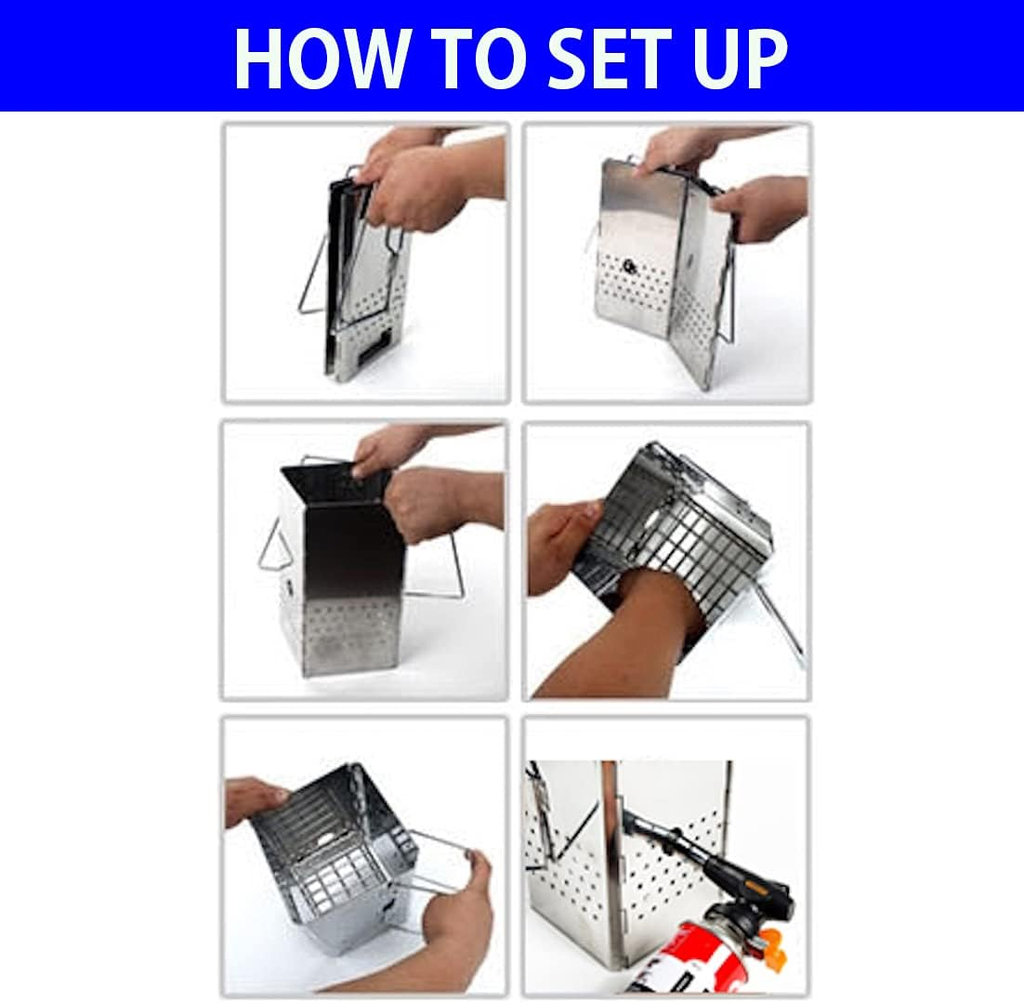 HOW TO SET UP