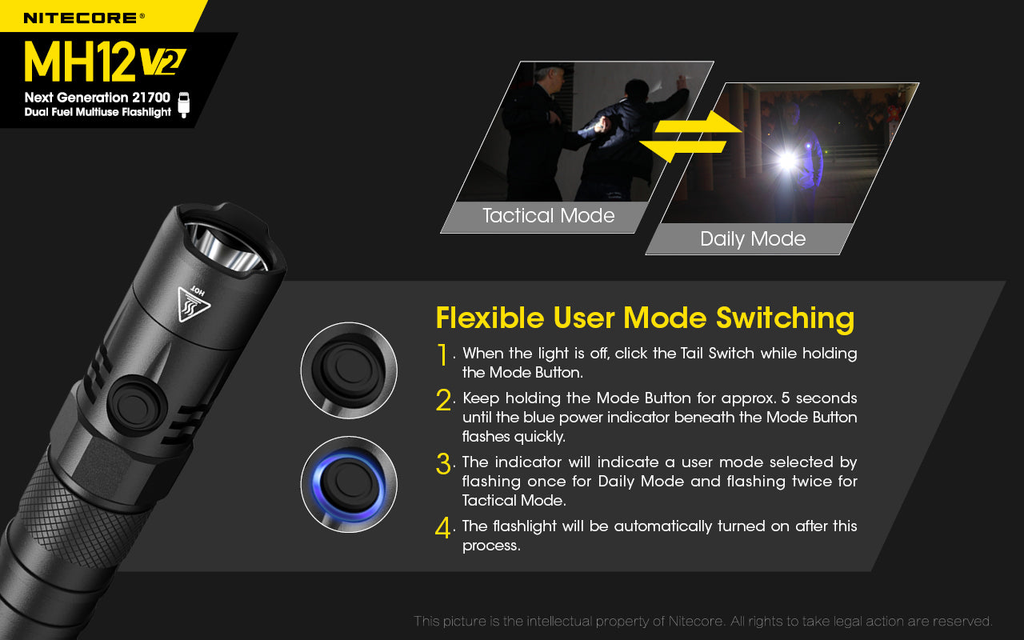 NITECORE®

MH12 V2

Next Generation 21700
Dual Fuel Multiuse Flashlight

Tactical Mode

Daily Mode

HOT

Flexible User Mode Switching

1. When the light is off, click the Tail Switch while holding the Mode Button.

2. Keep holding the Mode Button for approx. 5 seconds until the blue power indicator beneath the Mode Button flashes quickly.

3. The indicator will indicate a user mode selected by flashing once for Daily Mode and flashing twice for Tactical Mode.

4. The flashlight will be automatically turned on after this process.

This picture is the intellectual property of Nitecore. All rights to take legal action are reserved.