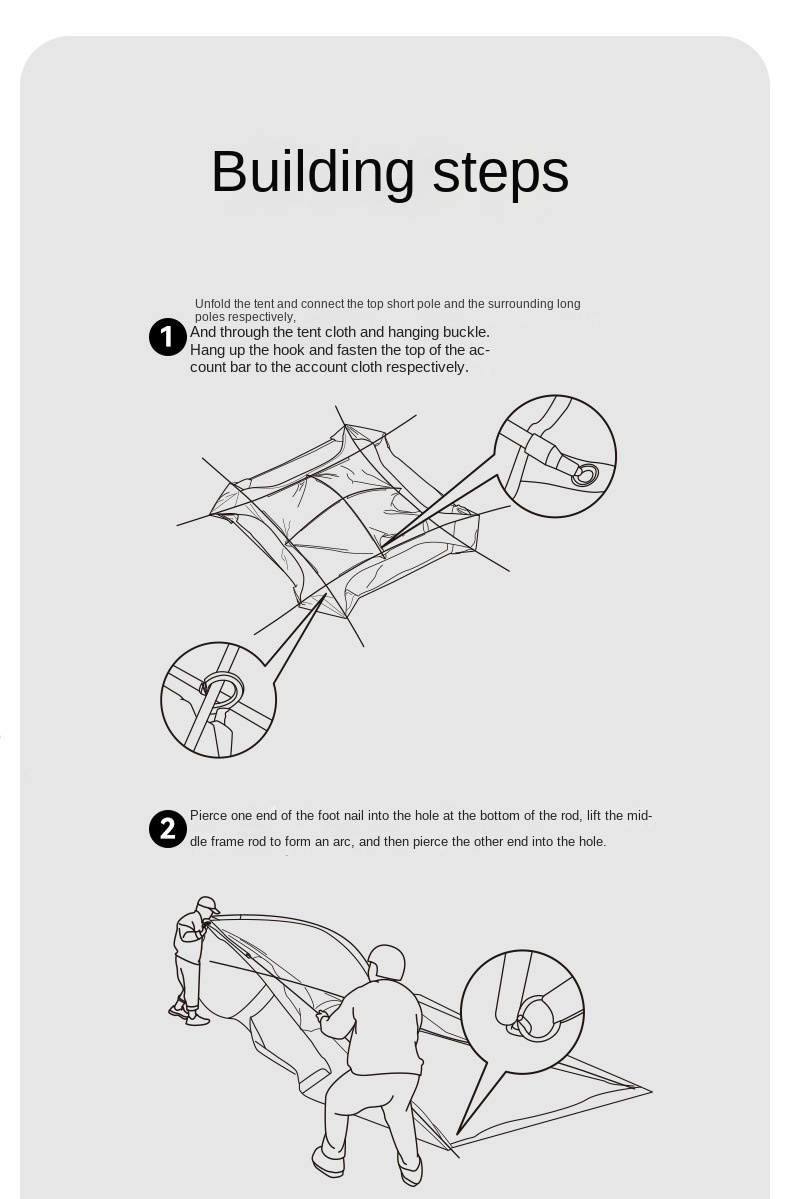 Building steps

Unfold the tent and connect the top short pole and the surrounding long poles respectively,

1 And through the tent cloth and hanging buckle. Hang up the hook and fasten the top of the account bar to the account cloth respectively.

2 Pierce one end of the foot nail into the hole at the bottom of the rod, lift the middle frame rod to form an arc, and then pierce the other end into the hole.