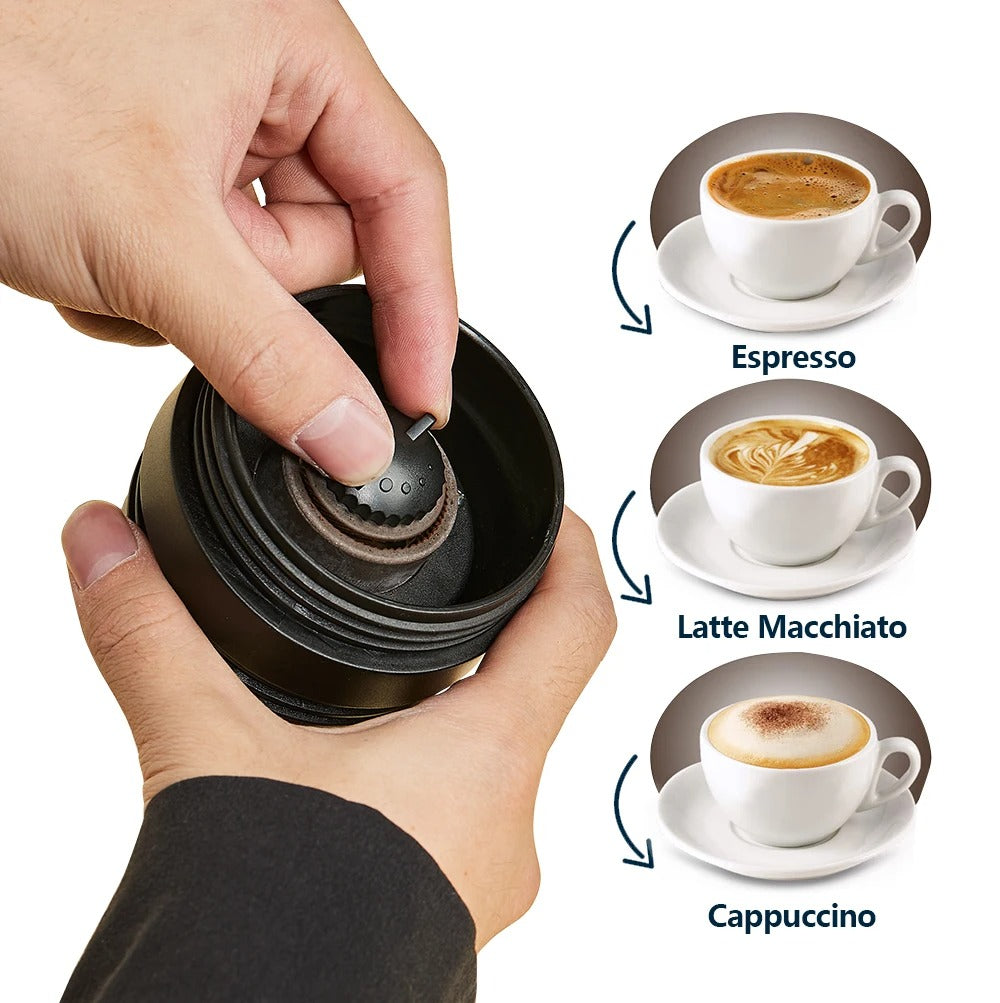 Espresso

Latte Macchiato

Cappuccino