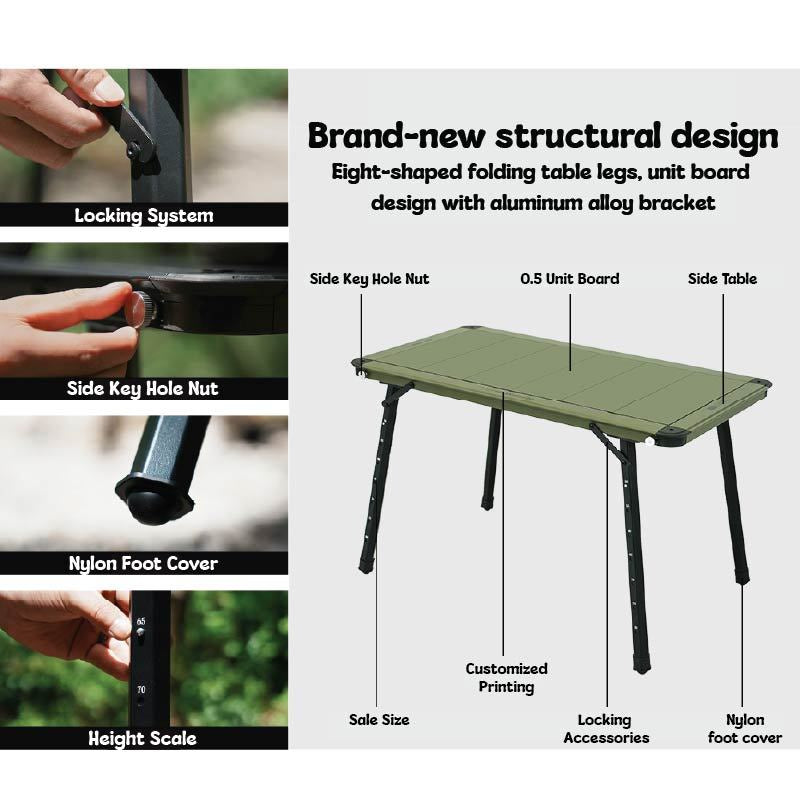 Locking System

Side Key Hole Nut

Nylon Foot Cover

65

70

Height Scale

Brand-new structural design

Eight-shaped folding table legs, unit board design with aluminum alloy bracket

Side Key Hole Nut

0.5 Unit Board

Side Table

Customized Printing

Sale Size

Locking Accessories

Nylon foot cover