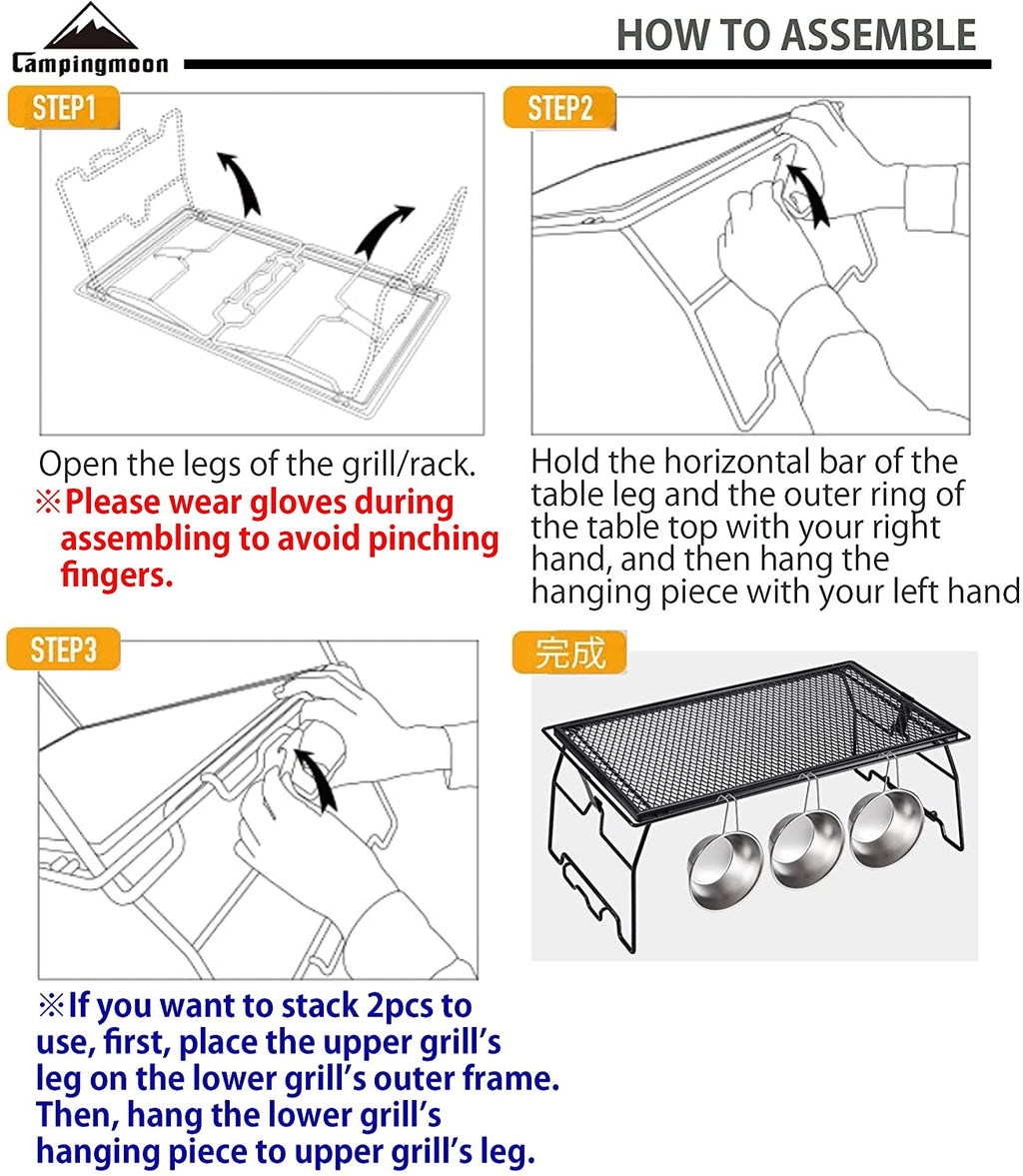 Campingmoon

HOW TO ASSEMBLE

STEP1

Open the legs of the grill/rack.
※Please wear gloves during assembling to avoid pinching fingers.

STEP2

Hold the horizontal bar of the table leg and the outer ring of the table top with your right hand, and then hang the hanging piece with your left hand

STEP3

※If you want to stack 2pcs to use, first, place the upper grill's leg on the lower grill's outer frame. Then, hang the lower grill's hanging piece to upper grill's leg.

完成