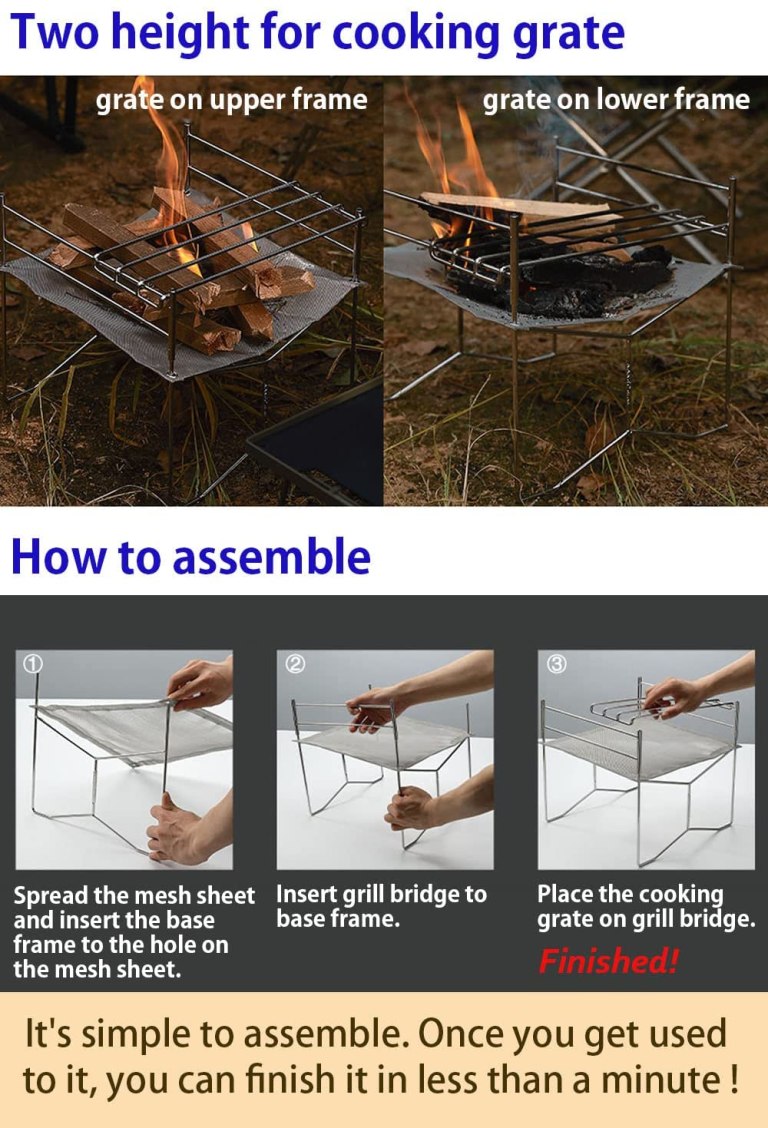 Two height for cooking grate

grate on upper frame

grate on lower frame

How to assemble

①

②

③

Spread the mesh sheet and insert the base frame to the hole on the mesh sheet.

Insert grill bridge to base frame.

Place the cooking grate on grill bridge.

Finished!

It's simple to assemble. Once you get used to it, you can finish it in less than a minute !