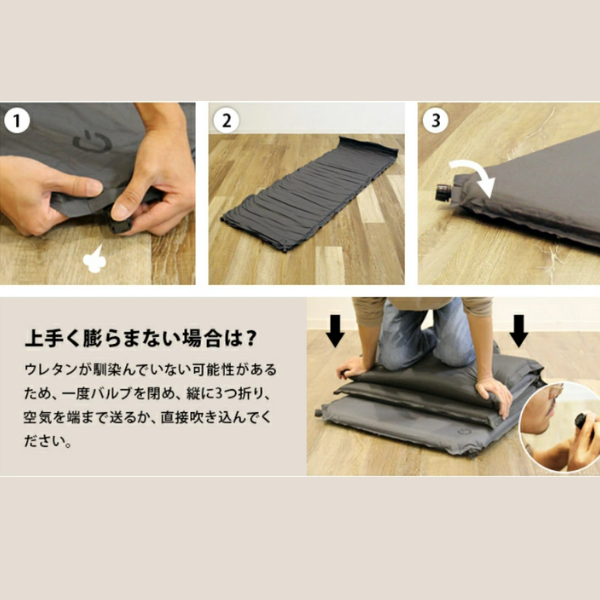 1

2

3

上手く膨らまない場合は？

ウレタンが馴染んでいない可能性があるため、一度バルブを閉め、縦に3つ折り、空気を端まで送るか、直接吹き込んでください。