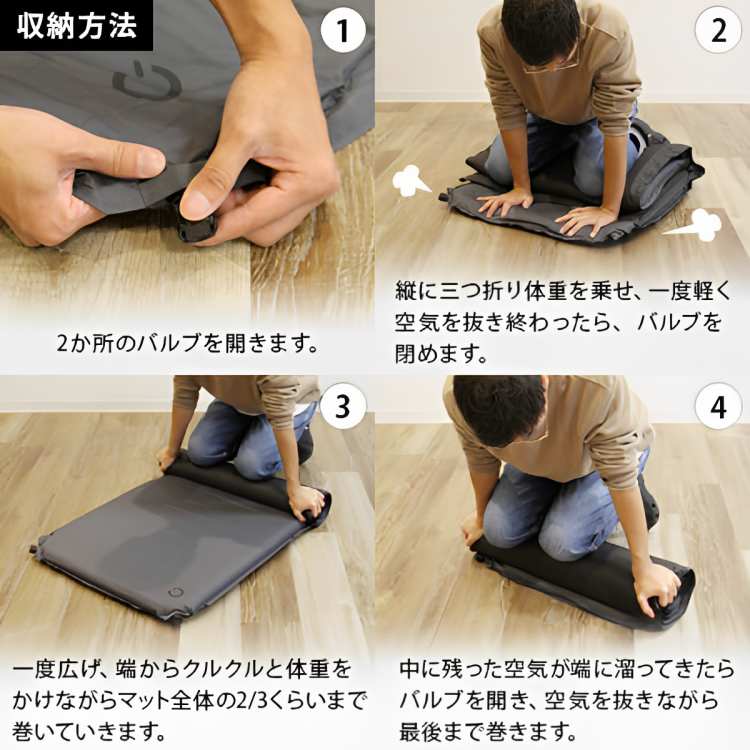 収納方法

1

2か所のバルブを開きます。

2

縦に三つ折り体重を乗せ、一度軽く空気を抜き終わったら、バルブを閉めます。

3

一度広げ、端からクルクルと体重をかけながらマット全体の2/3くらいまで巻いていきます。

4

中に残った空気が端に溜ってきたらバルブを開き、空気を抜きながら最後まで巻きます。