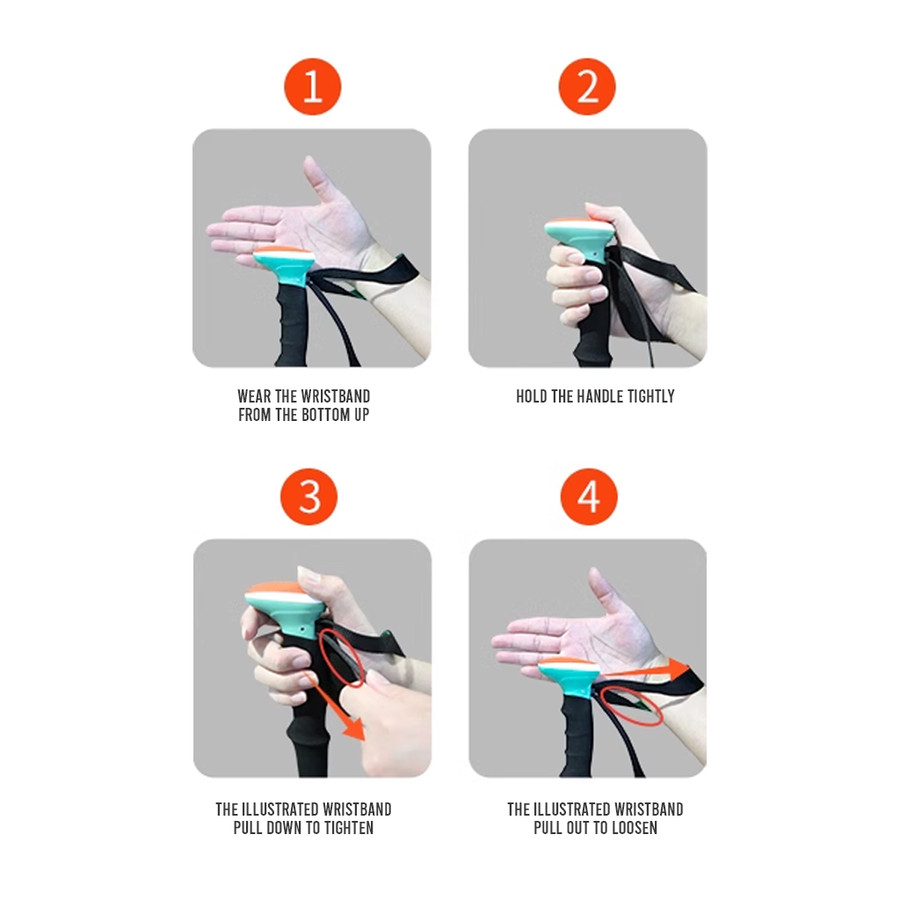 1

WEAR THE WRISTBAND FROM THE BOTTOM UP

2

HOLD THE HANDLE TIGHTLY

3

THE ILLUSTRATED WRISTBAND PULL DOWN TO TIGHTEN

4

THE ILLUSTRATED WRISTBAND PULL OUT TO LOOSEN