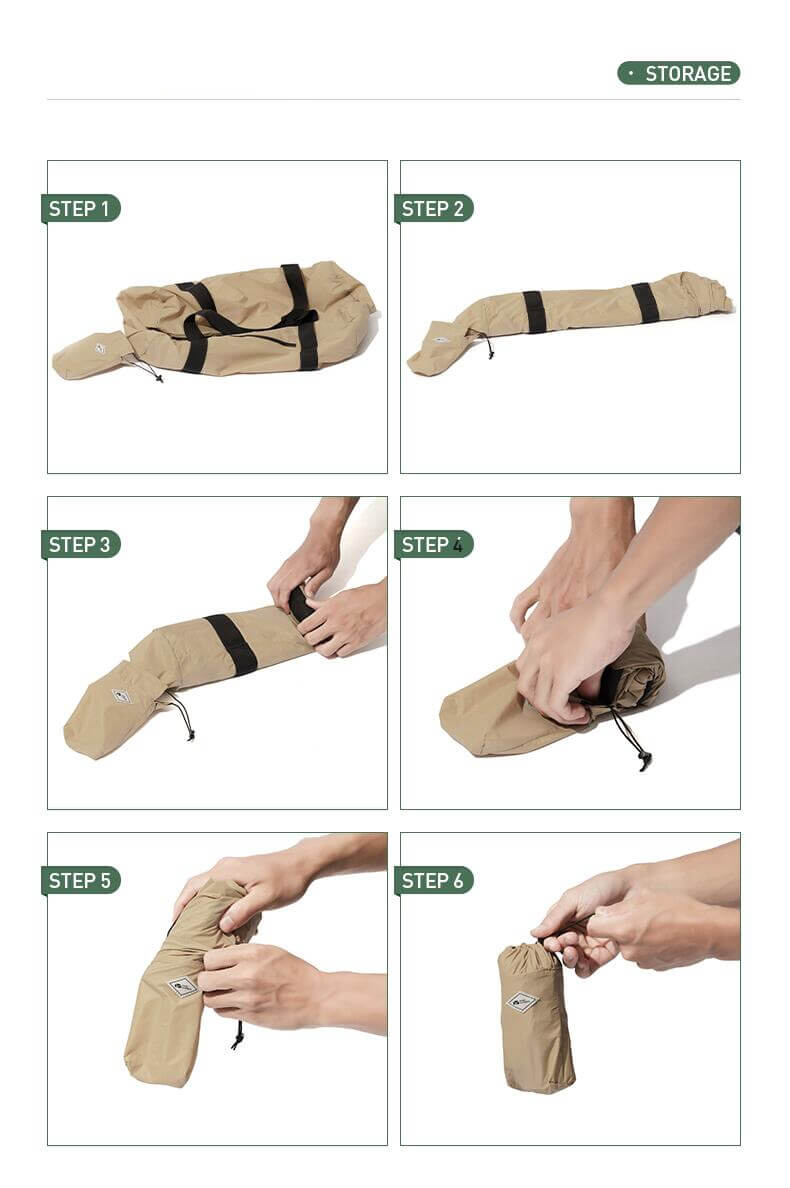 · STORAGE

STEP 1

STEP 2

STEP 3

STEP 4

STEP 5

STEP 6