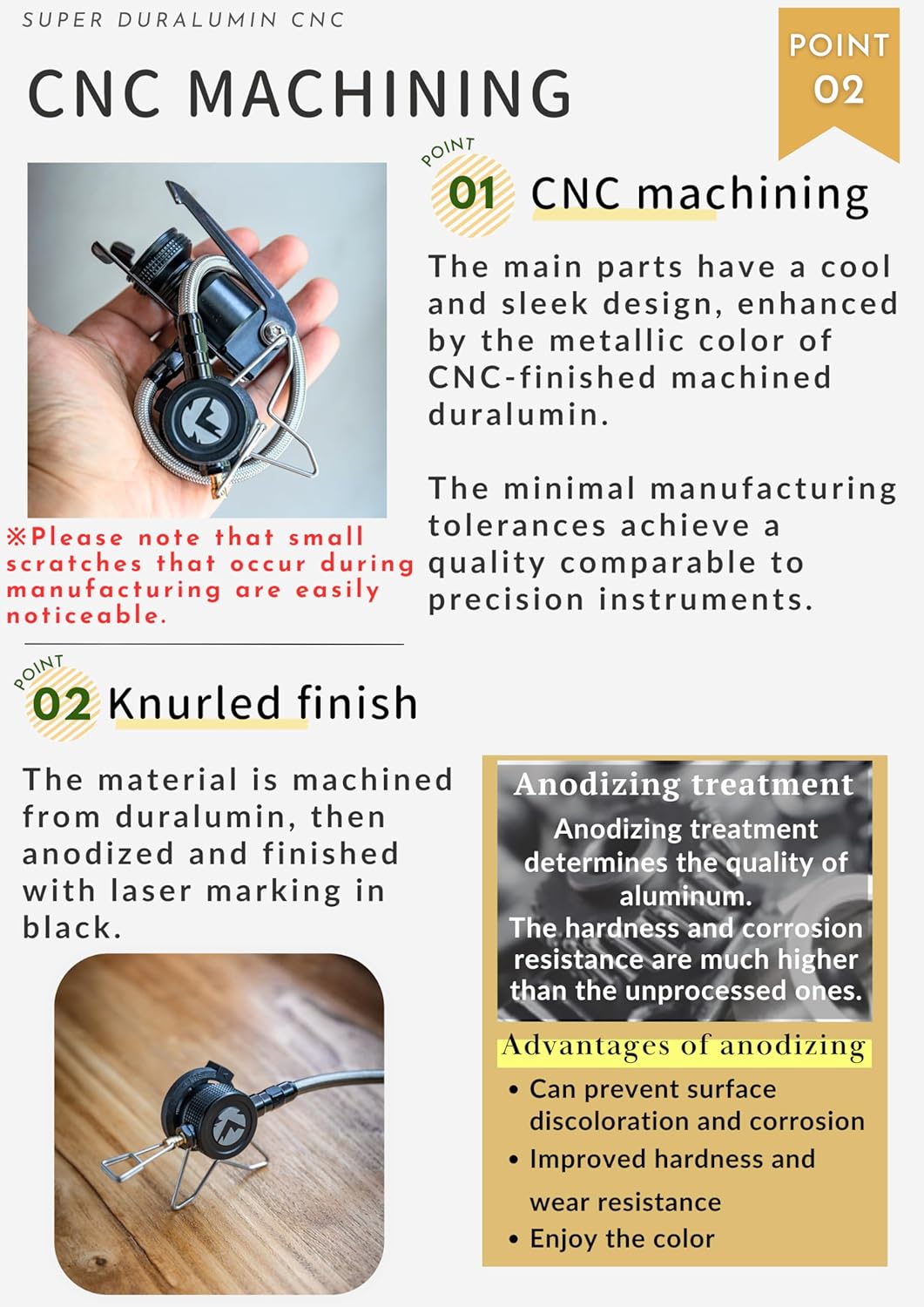 SUPER DURALUMIN CNC

CNC MACHINING

POINT 02

POINT 01 CNC machining

The main parts have a cool and sleek design, enhanced by the metallic color of CNC-finished machined duralumin.

The minimal manufacturing tolerances achieve a quality comparable to precision instruments.

※Please note that small scratches that occur during manufacturing are easily noticeable.

POINT 02 Knurled finish

The material is machined from duralumin, then anodized and finished with laser marking in black.

Anodizing treatment

Anodizing treatment determines the quality of aluminum.
The hardness and corrosion resistance are much higher than the unprocessed ones.

Advantages of anodizing

• Can prevent surface discoloration and corrosion
• Improved hardness and wear resistance
• Enjoy the color