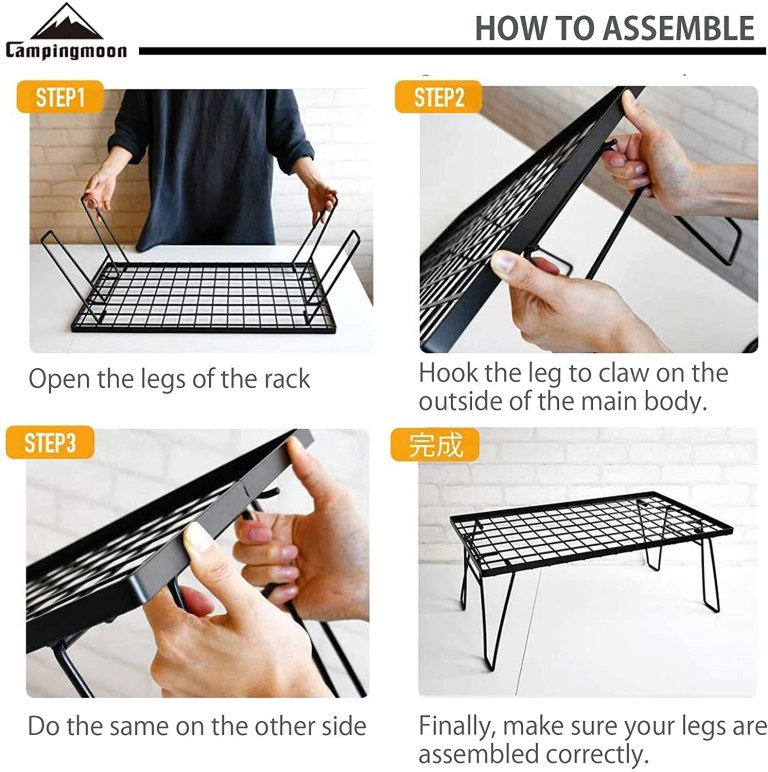 Campingmoon

HOW TO ASSEMBLE

STEP1

Open the legs of the rack

STEP2

Hook the leg to claw on the outside of the main body.

STEP3

Do the same on the other side

完成

Finally, make sure your legs are assembled correctly.