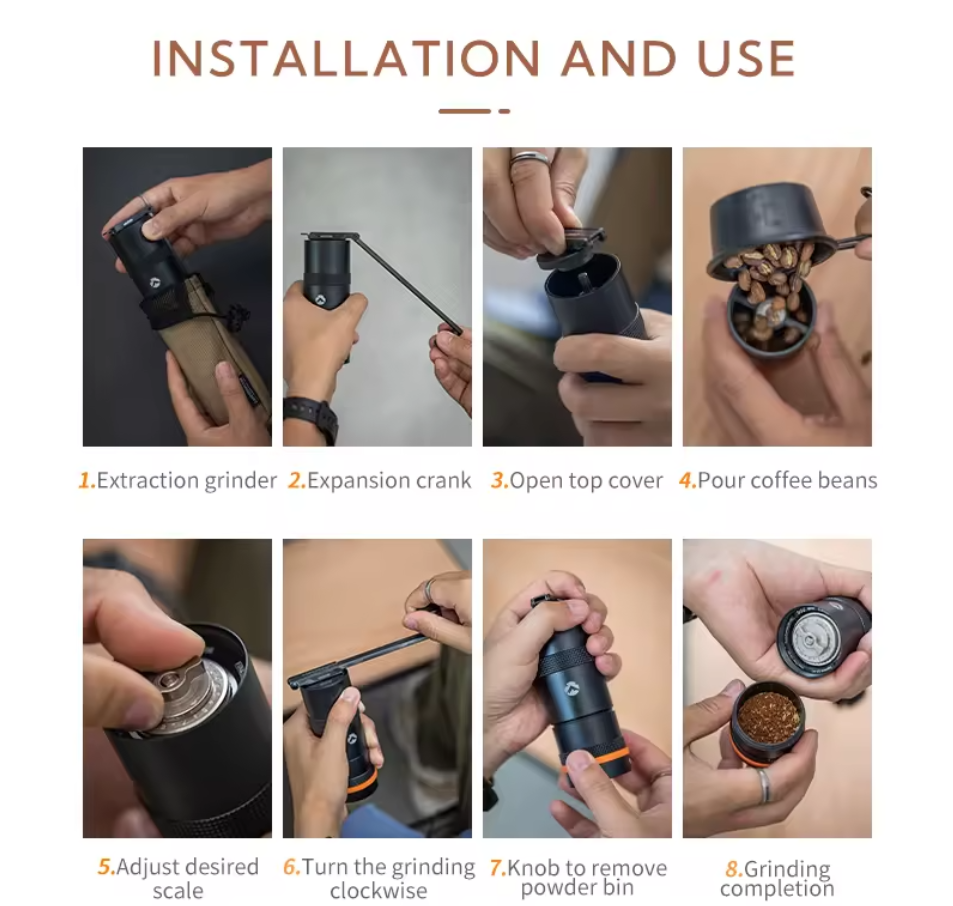 INSTALLATION AND USE

1.Extraction grinder 2.Expansion crank 3.Open top cover 4.Pour coffee beans

5.Adjust desired scale 6.Turn the grinding clockwise 7.Knob to remove powder bin 8.Grinding completion