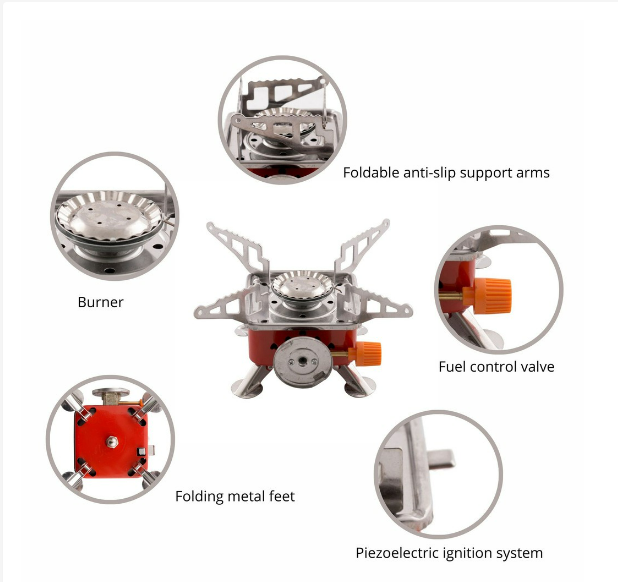 Foldable anti-slip support arms

Burner

Fuel control valve

Folding metal feet

Piezoelectric ignition system