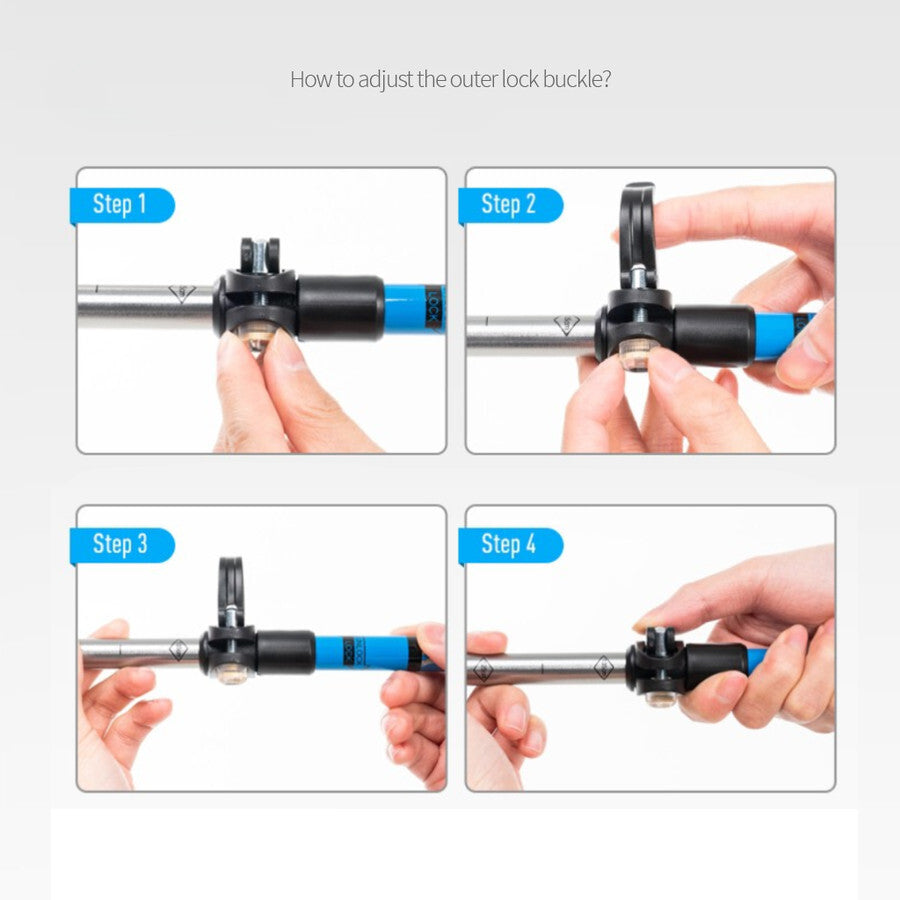 How to adjust the outer lock buckle?

Step 1

LOCK

Step 2

Step 3

LOCK

Step 4